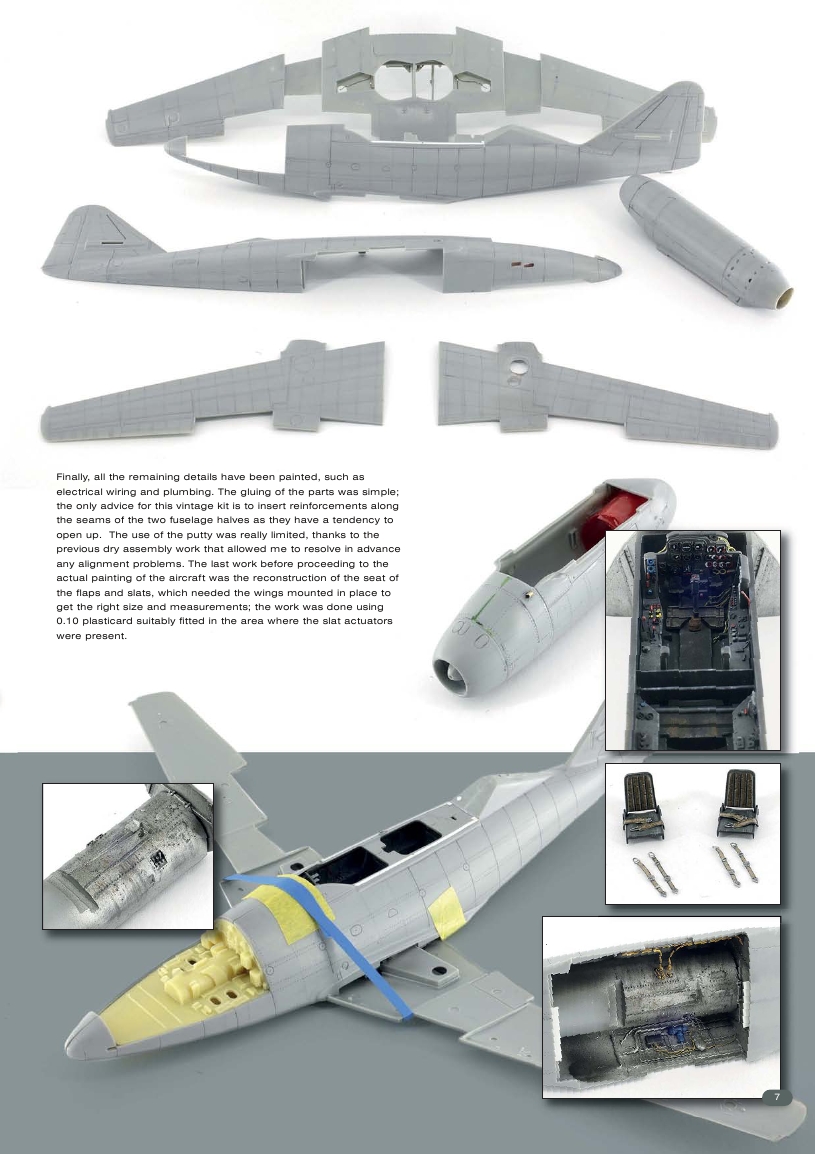 Finally, all the remaining details have been painted, such as electrical wiring and plumbing. The gluing of the parts was simple; the only advice for this vintage kit is to insert reinforcements along the seams of the two fuselage halves as they have a tendency to open up. The use of the putty was really limited, thanks to the previous dry assembly work that allowed me to resolve in advance any alignment problems. The last work before proceeding to the actual painting of the aircraft was the reconstruction of the seat of the flaps and slats, which needed the wings mounted in place to get the right size and measurements; the work was done using 0.10 plasticard suitably fitted in the area where the slat actuators were present.

7